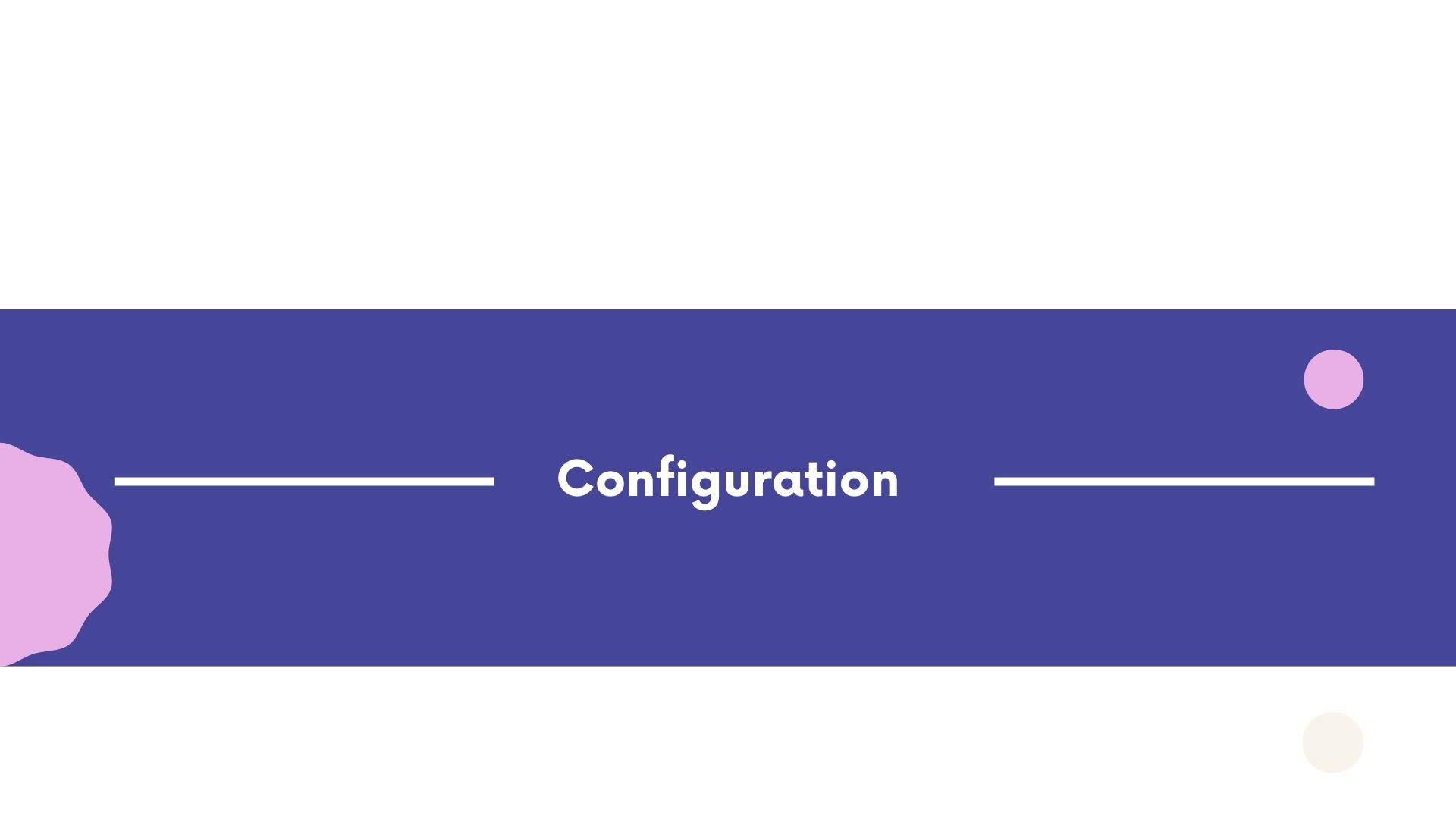 Configuration